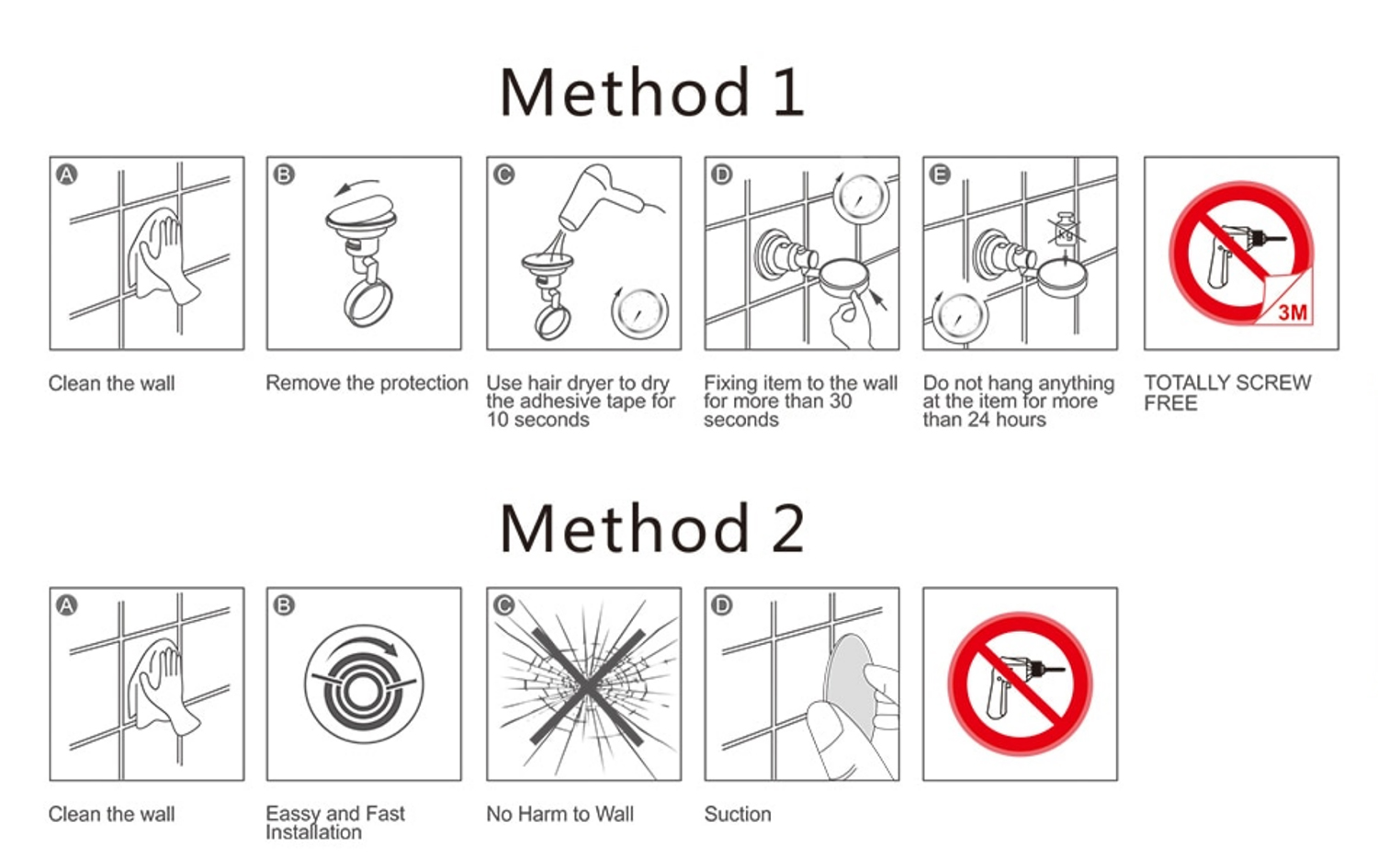 Method 1

A

Clean the wall

B

Remove the protection

C

Use hair dryer to dry the adhesive tape for 10 seconds

D

Fixing item to the wall for more than 30 seconds

E

Kg

Do not hang anything at the item for more than 24 hours

3M

TOTALLY SCREW FREE

Method 2

A

Clean the wall

B

Eassy and Fast Installation

C

No Harm to Wall

D

Suction