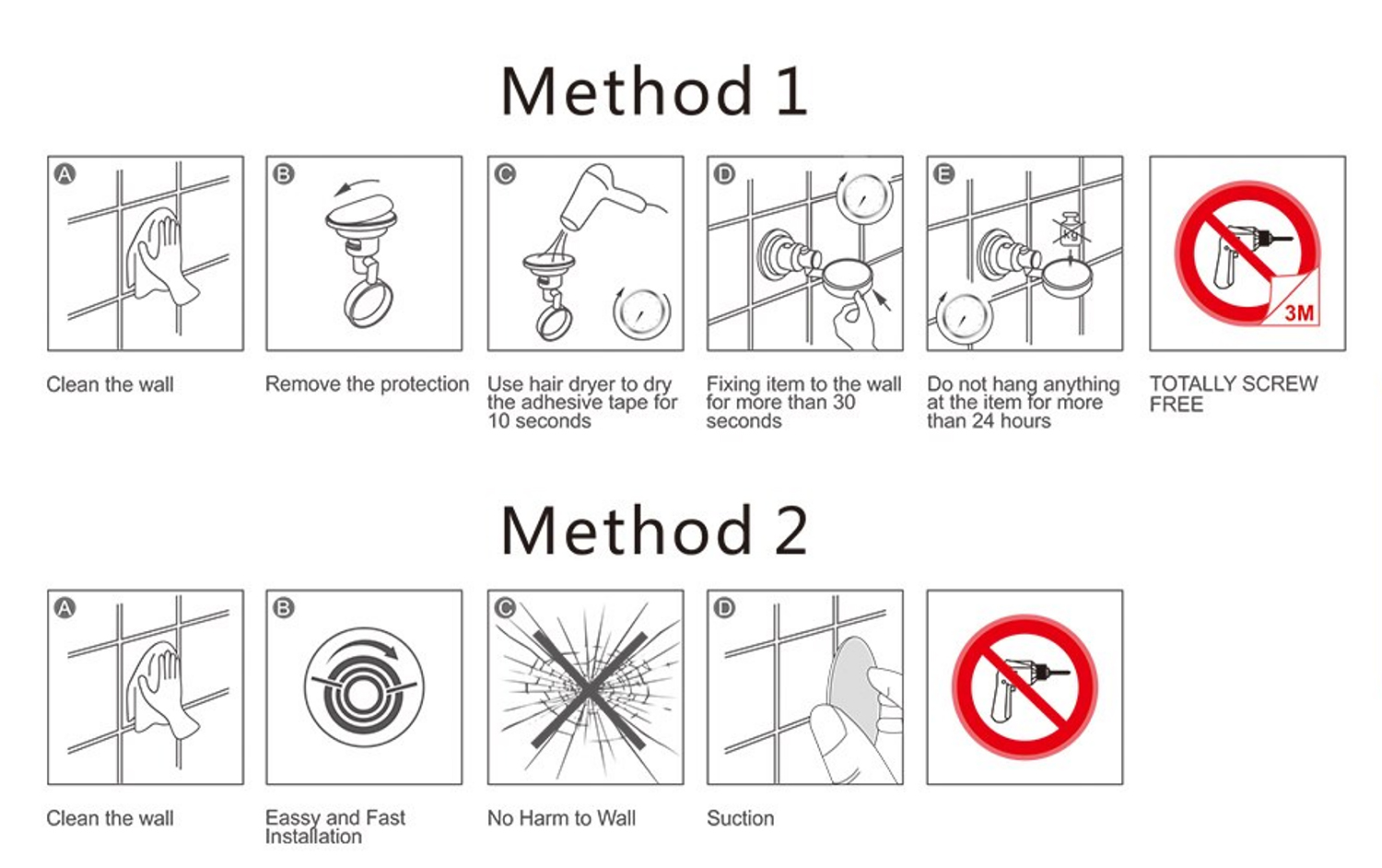 Method 1

A
Clean the wall

B
Remove the protection

C
Use hair dryer to dry the adhesive tape for 10 seconds

D
Fixing item to the wall for more than 30 seconds

E
kg
Do not hang anything at the item for more than 24 hours

3M
TOTALLY SCREW FREE

Method 2

A
Clean the wall

B
Eassy and Fast Installation

C
No Harm to Wall

D
Suction