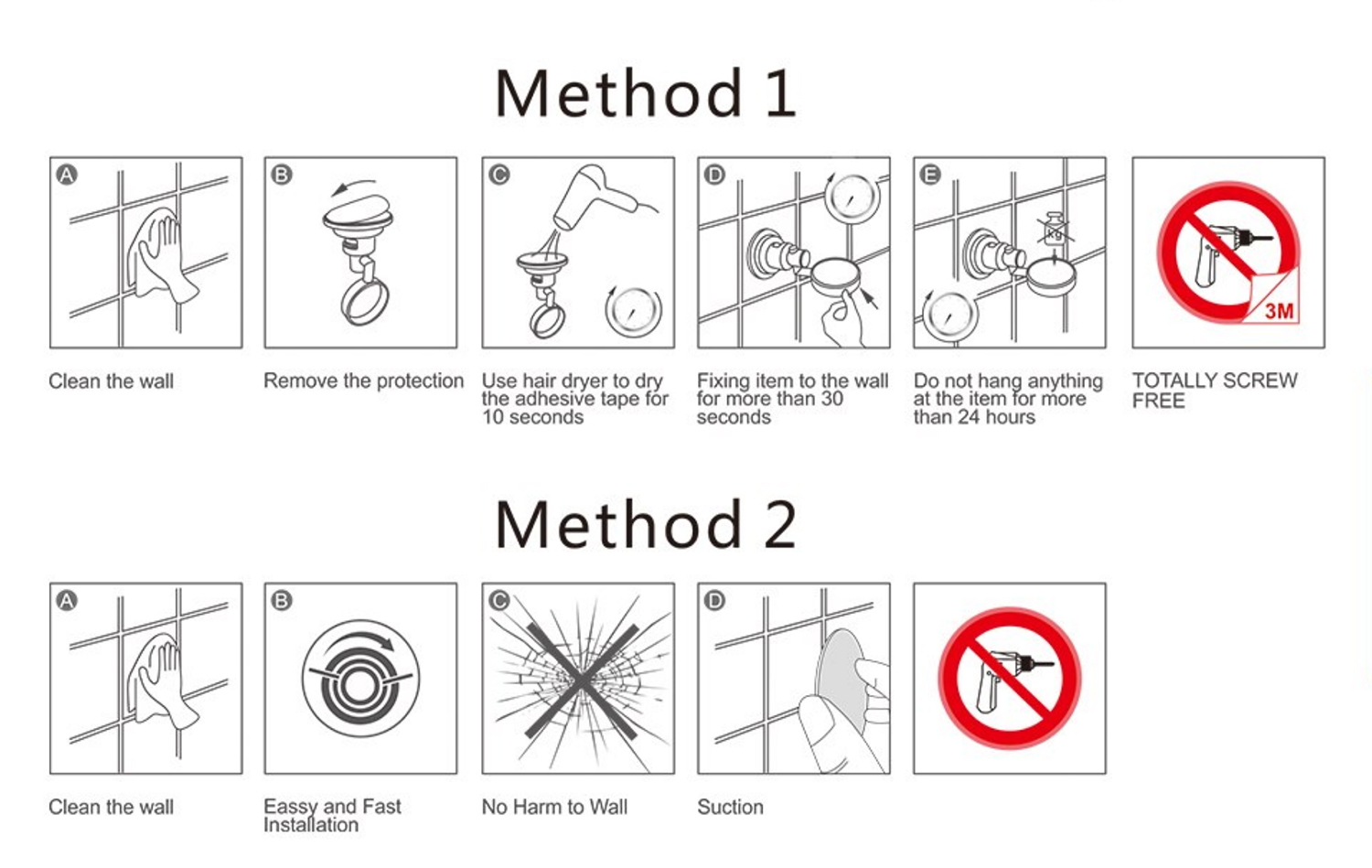 Method 1

A

B

C

D

E

kg

3M

Clean the wall

Remove the protection

Use hair dryer to dry the adhesive tape for 10 seconds

Fixing item to the wall for more than 30 seconds

Do not hang anything at the item for more than 24 hours

TOTALLY SCREW FREE

Method 2

A

B

C

D

Clean the wall

Eassy and Fast Installation

No Harm to Wall

Suction