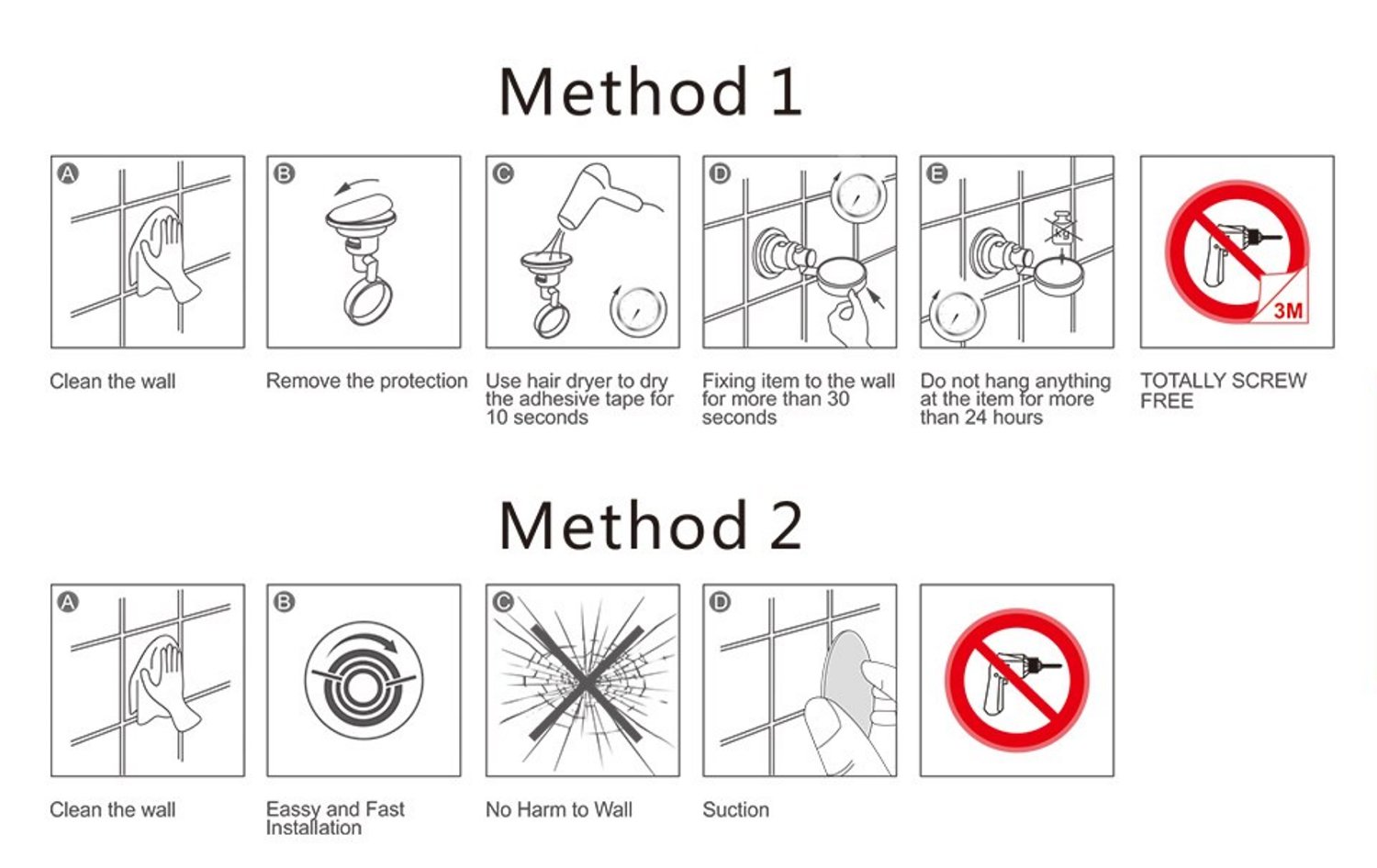 Method 1

A
Clean the wall

B
Remove the protection

C
Use hair dryer to dry the adhesive tape for 10 seconds

D
Fixing item to the wall for more than 30 seconds

E
kg
Do not hang anything at the item for more than 24 hours

3M
TOTALLY SCREW FREE

Method 2

A
Clean the wall

B
Eassy and Fast Installation

C
No Harm to Wall

D
Suction