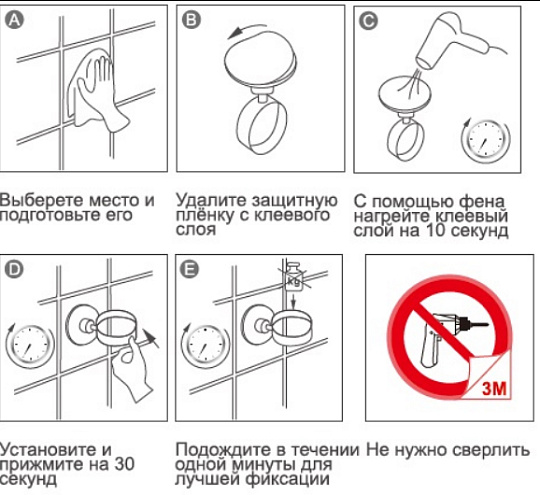 A

Выберете место и подготовьте его

B

Удалите защитную плёнку с клеевого слоя

C

С помощью фена нагрейте клеевый слой на 10 секунд

D

Установите и прижмите на 30 секунд

E

kg

Подождите в течении одной минуты для лучшей фиксации

3M

Не нужно сверлить